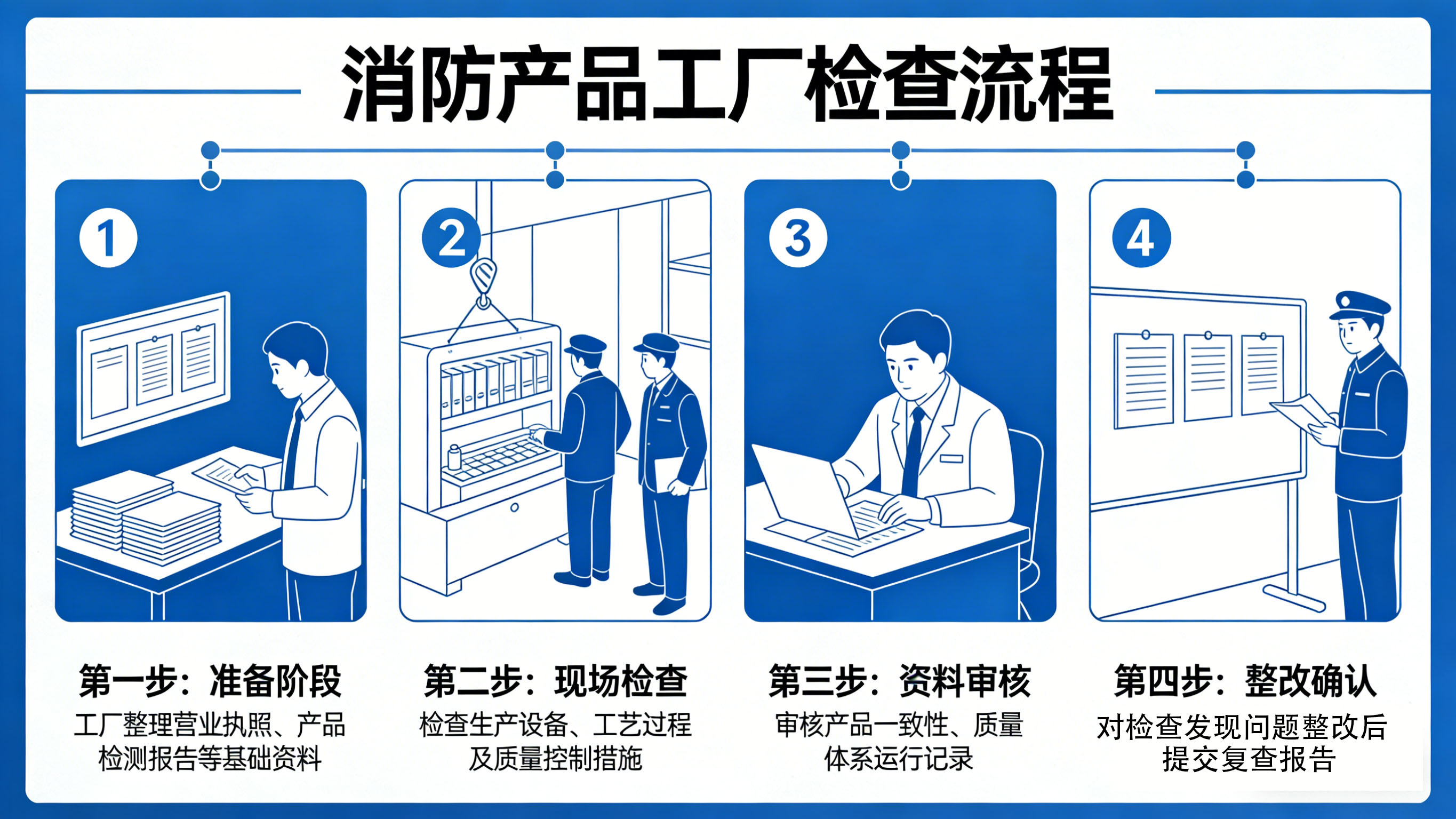 消防产品工厂检查流程

1

第一步：准备阶段

工厂整理营业执照、产品检测报告等基础资料

2

第二步：现场检查

检查生产设备、工艺过程及质量控制措施

3

第三步：资料审核

审核产品一致性、质量体系运行记录

4

第四步：整改确认

对检查发现问题整改后提交复查报告